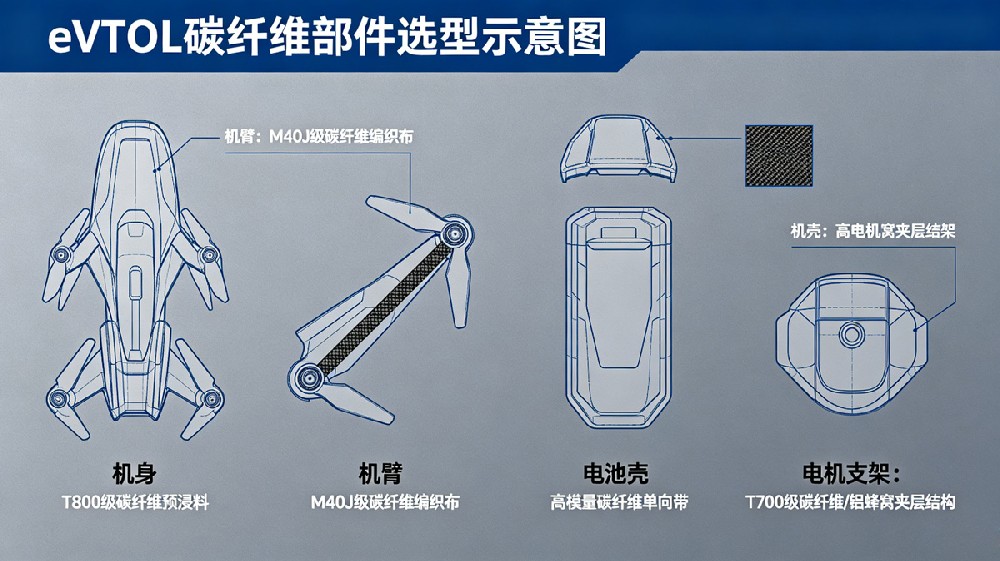 eVTOL碳纤维部件选型示意图

机臂：M40J级碳纤维编织布

机壳：高电机窝夹层结架

机身
T800级碳纤维预浸料

机臂
M40J级碳纤维编织布

电池壳
高模量碳纤维单向带

电机支架：
T700级碳纤维/铝蜂窝夹层结构